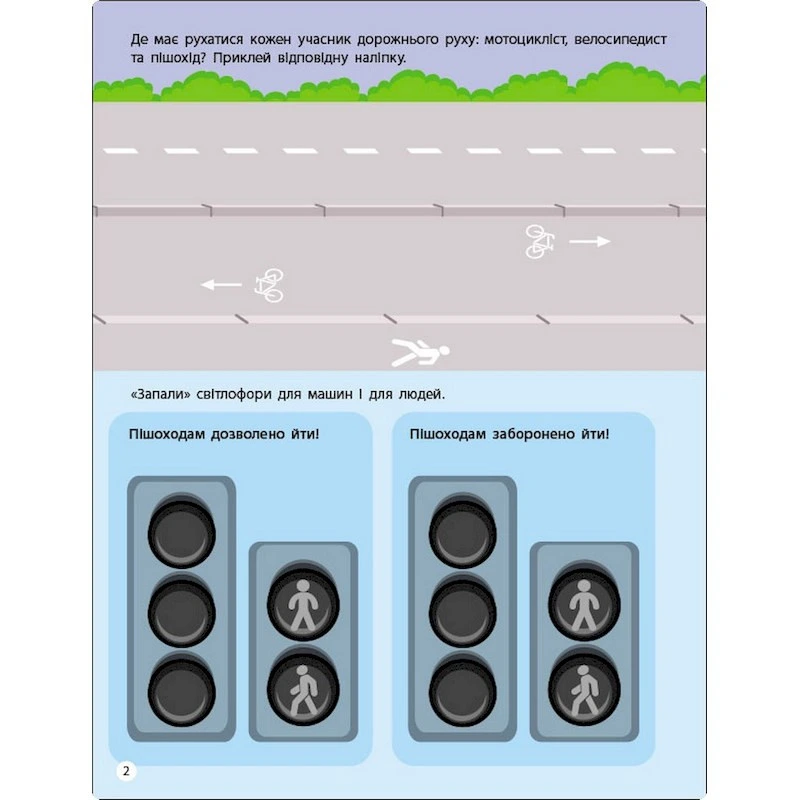 Де має рухатися кожен учасник дорожнього руху: мотоцикліст, велосипедист та пішохід? Приклей відповідну наліпку.

«Запали» світлофори для машин і для людей.

Пішоходам дозволено йти!

Пішоходам заборонено йти!

2